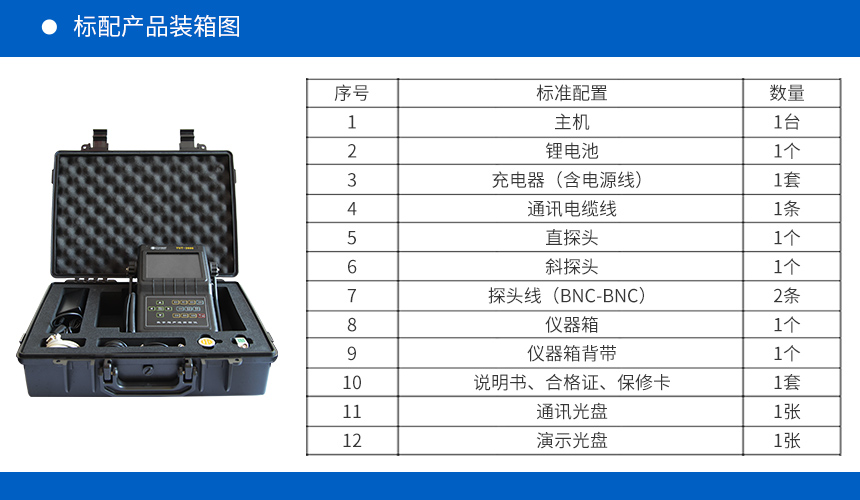 标配产品装箱图

| 序号 | 标准配置 | 数量 |
|---|---|---|
| 1 | 主机 | 1台 |
| 2 | 锂电池 | 1个 |
| 3 | 充电器（含电源线） | 1套 |
| 4 | 通讯电缆线 | 1条 |
| 5 | 直探头 | 1个 |
| 6 | 斜探头 | 1个 |
| 7 | 探头线（BNC-BNC） | 2条 |
| 8 | 仪器箱 | 1个 |
| 9 | 仪器箱背带 | 1个 |
| 10 | 说明书、合格证、保修卡 | 1套 |
| 11 | 通讯光盘 | 1张 |
| 12 | 演示光盘 | 1张 |